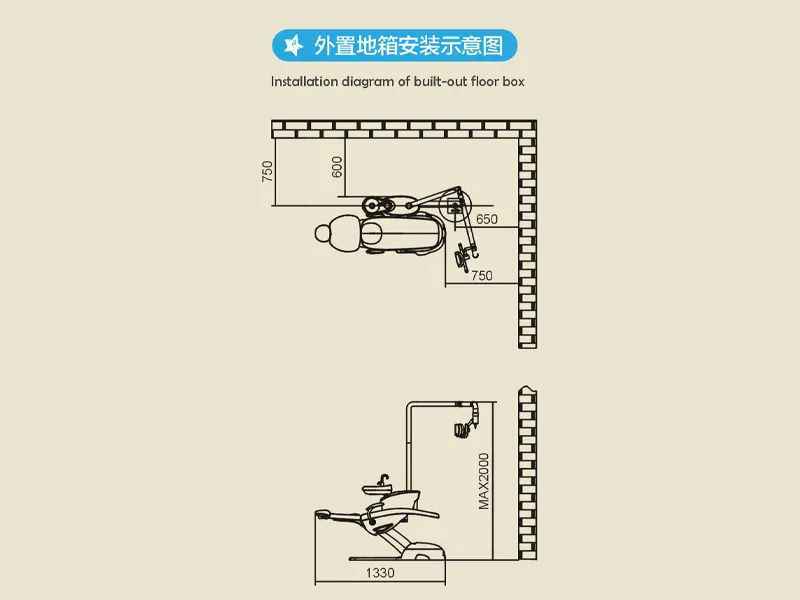 外置地箱安装示意图

Installation diagram of built-out floor box

750

600

650

750

MAX2000

1330